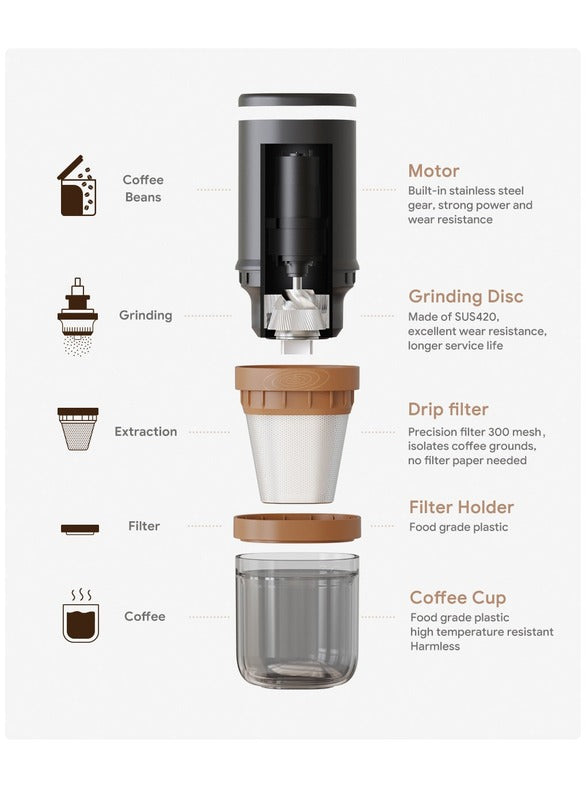 Coffee Beans

Grinding

Extraction

Filter

Coffee

Motor
Built-in stainless steel gear, strong power and wear resistance

Grinding Disc
Made of SUS420, excellent wear resistance, longer service life

Drip filter
Precision filter 300 mesh, isolates coffee grounds, no filter paper needed

Filter Holder
Food grade plastic

Coffee Cup
Food grade plastic
high temperature resistant
Harmless