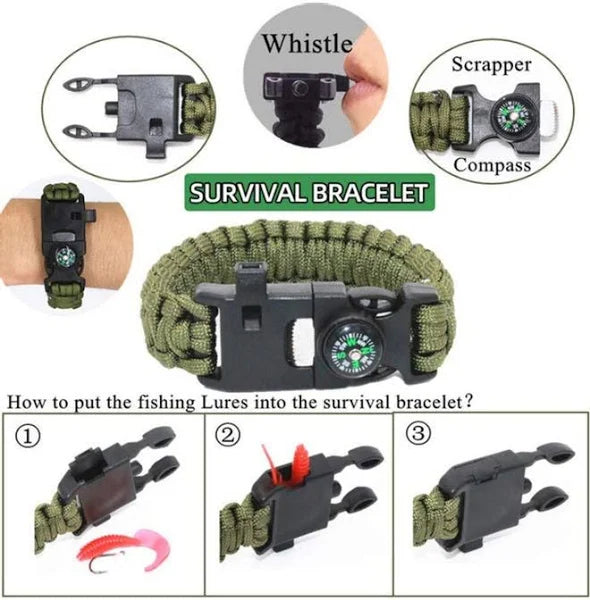 Whistle

Scrapper

Compass

SURVIVAL BRACELET

How to put the fishing Lures into the survival bracelet?

①

②

③