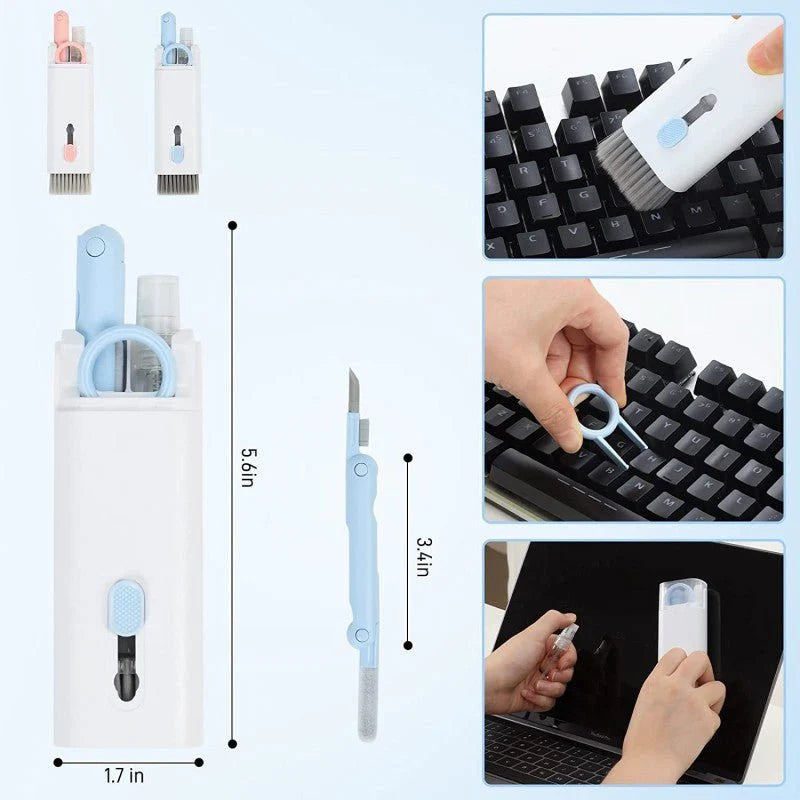 5.6in

3.4in

1.7 in